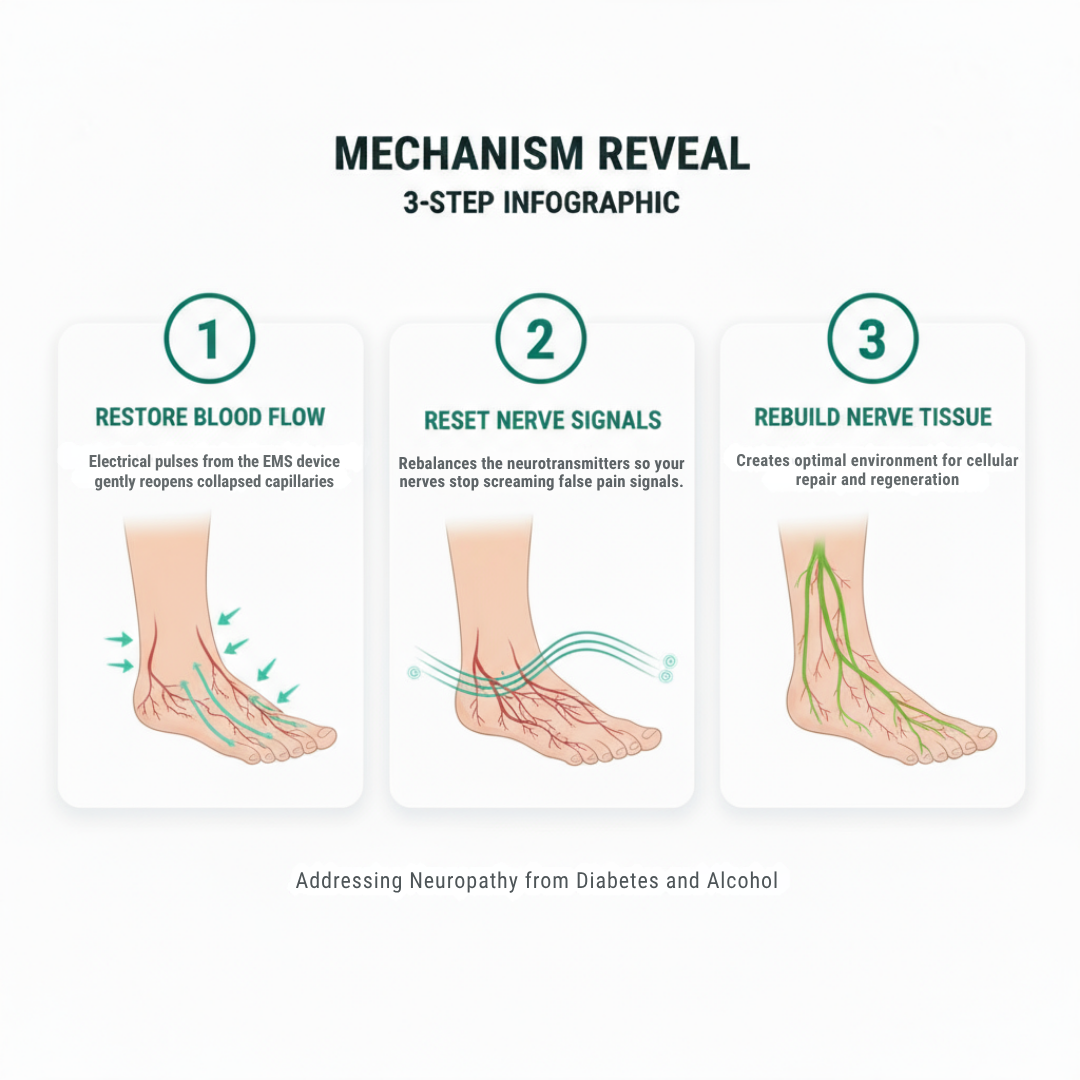 MECHANISM REVEAL
3-STEP INFOGRAPHIC

1
RESTORE BLOOD FLOW
Electrical pulses from the EMS device gently reopens collapsed capillaries

2
RESET NERVE SIGNALS
Rebalances the neurotransmitters so your nerves stop screaming false pain signals.

3
REBUILD NERVE TISSUE
Creates optimal environment for cellular repair and regeneration

Addressing Neuropathy from Diabetes and Alcohol