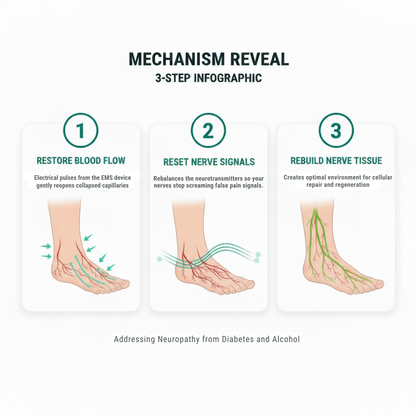 MECHANISM REVEAL
3-STEP INFOGRAPHIC

1
RESTORE BLOOD FLOW
Electrical pulses from the EMS device gently reopens collapsed capillaries

2
RESET NERVE SIGNALS
Rebalances the neurotransmitters so your nerves stop screaming false pain signals.

3
REBUILD NERVE TISSUE
Creates optimal environment for cellular repair and regeneration

Addressing Neuropathy from Diabetes and Alcohol